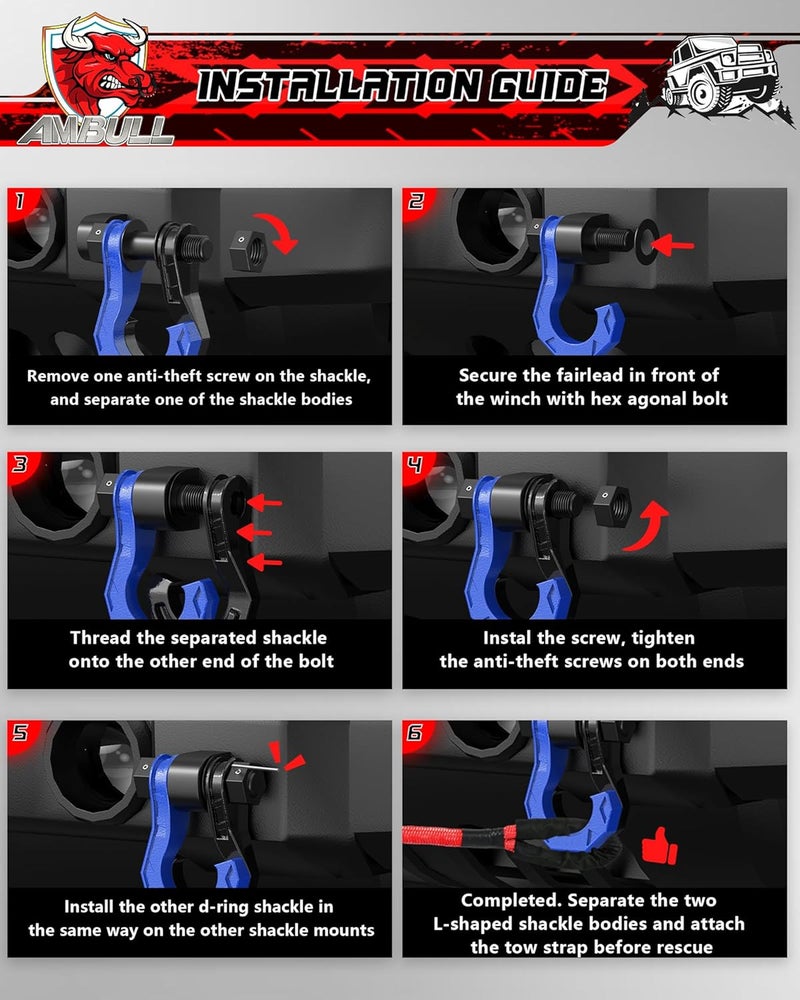 AMBULL

INSTALLATION GUIDE

1

Remove one anti-theft screw on the shackle, and separate one of the shackle bodies

2

Secure the fairlead in front of the winch with hex agonal bolt

3

Thread the separated shackle onto the other end of the bolt

4

Instal the screw, tighten the anti-theft screws on both ends

5

Install the other d-ring shackle in the same way on the other shackle mounts

6

Completed. Separate the two L-shaped shackle bodies and attach the tow strap before rescue